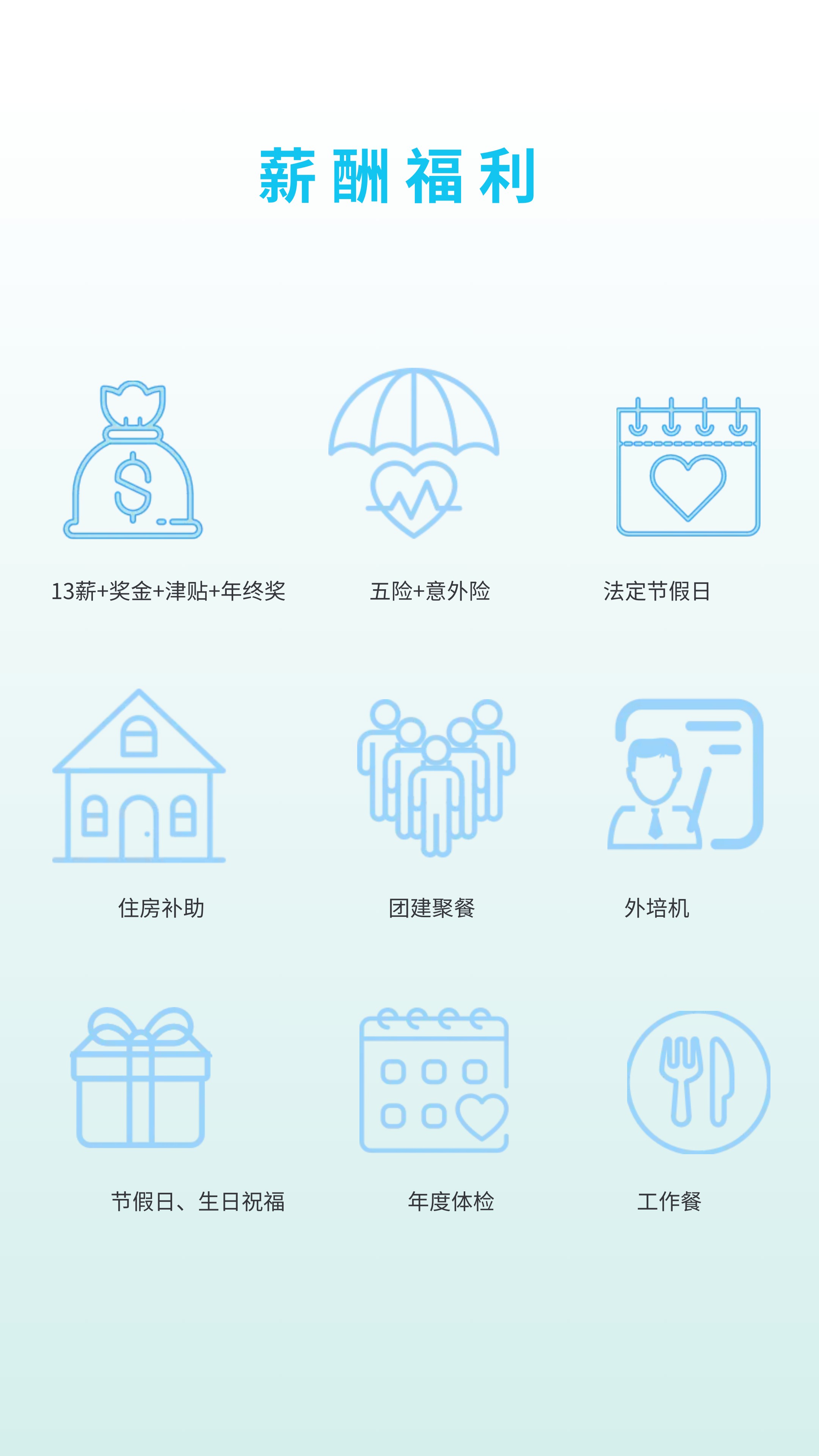 薪酬福利

13薪+奖金+津贴+年终奖

五险+意外险

法定节假日

住房补助

团建聚餐

外培机

节假日、生日祝福

年度体检

工作餐